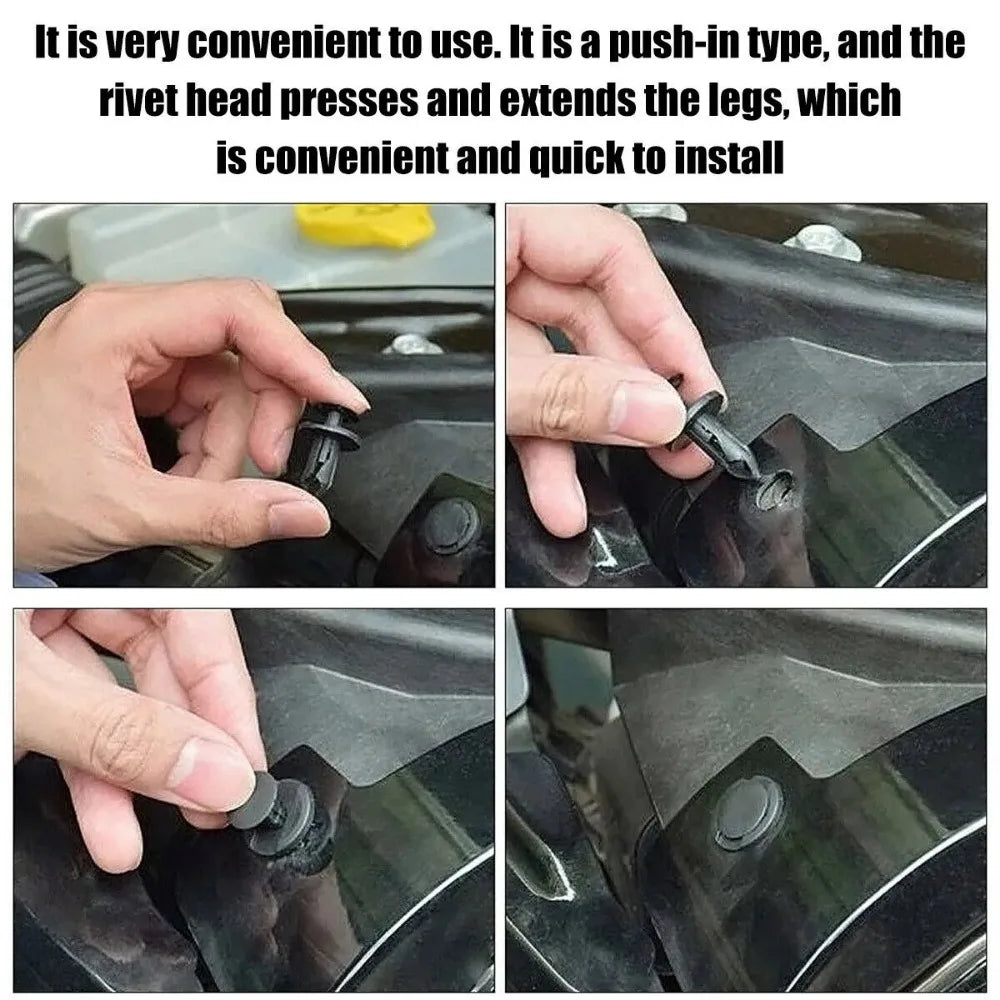 It is very convenient to use. It is a push-in type, and the rivet head presses and extends the legs, which is convenient and quick to install